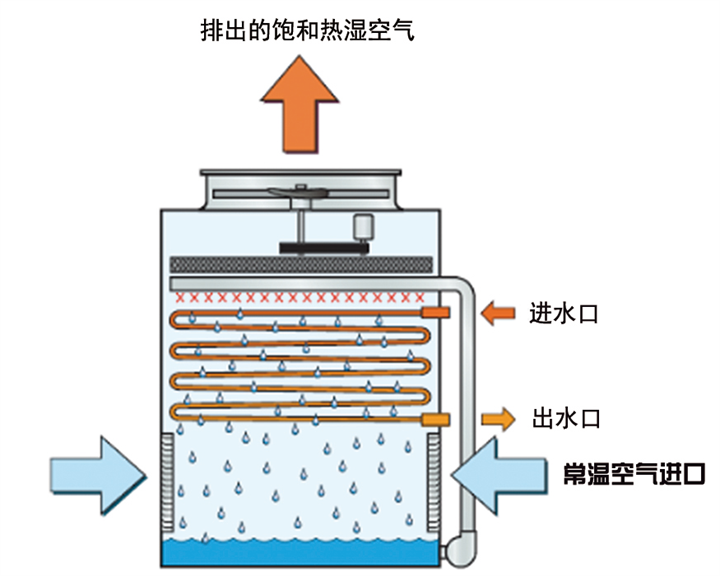 排出的饱和热湿空气

进水口

出水口

常温空气进口